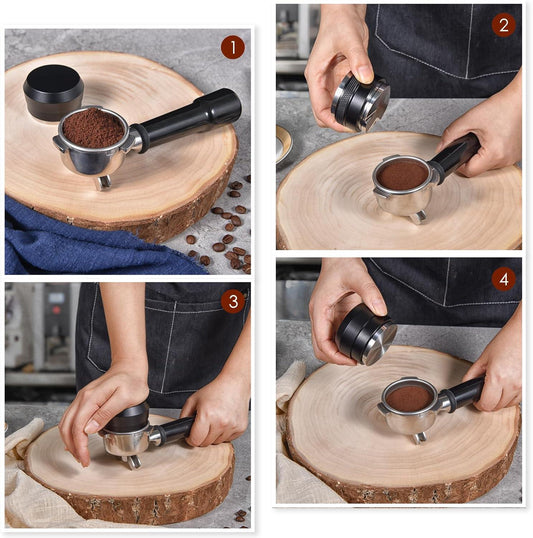 1

2

3

4